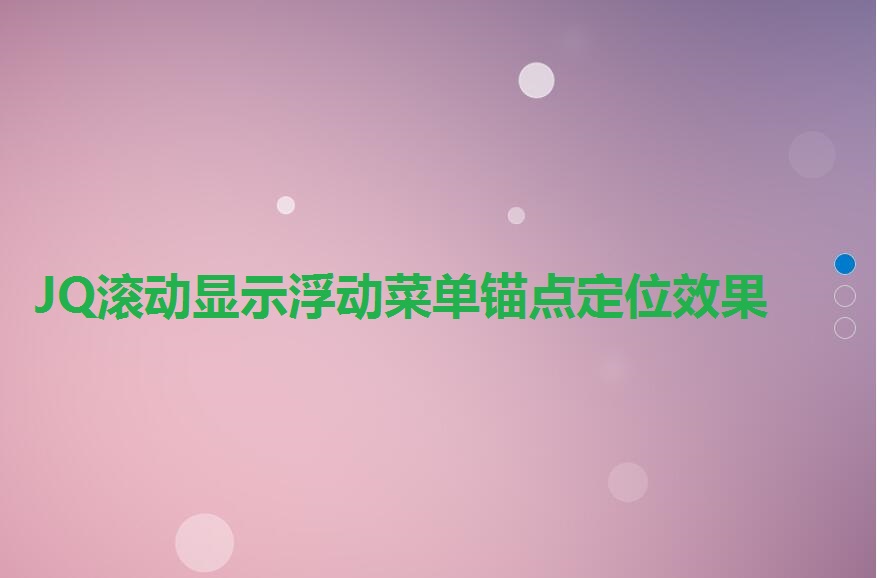 JQ滚动显示浮动菜单锚点定位效果